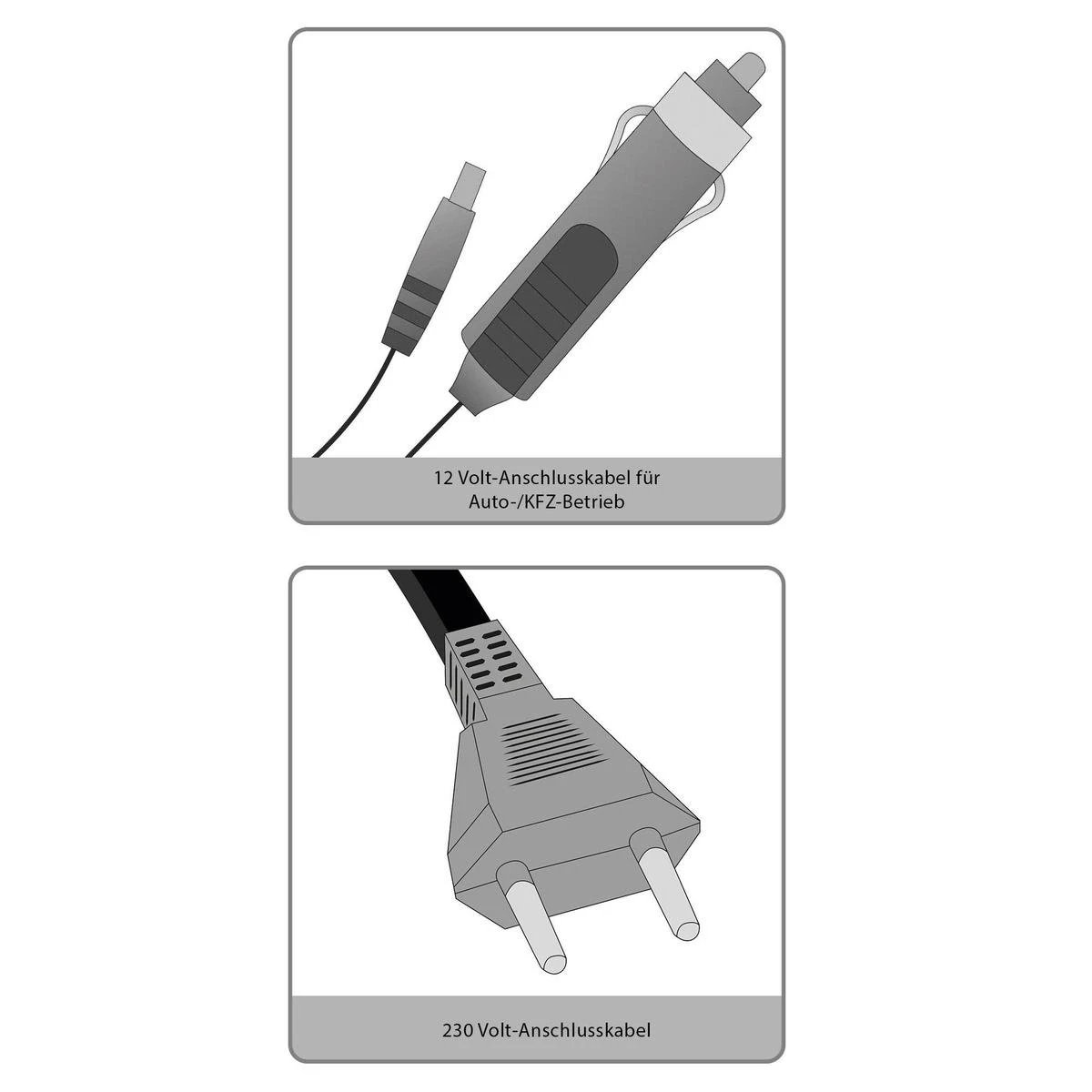 12 Volt-Anschlusskabel für Auto-/KFZ-Betrieb

230 Volt-Anschlusskabel